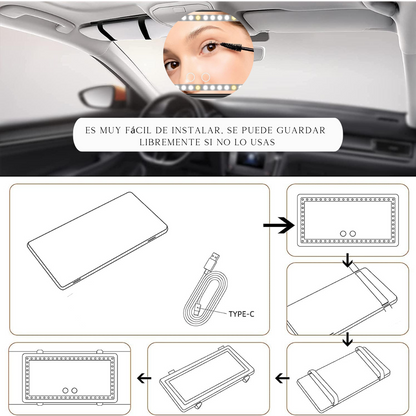 ES MUY FáCIL DE INSTALAR, SE PUEDE GUARDAR LIBREMENTE SI NO LO USAS

TYPE-C