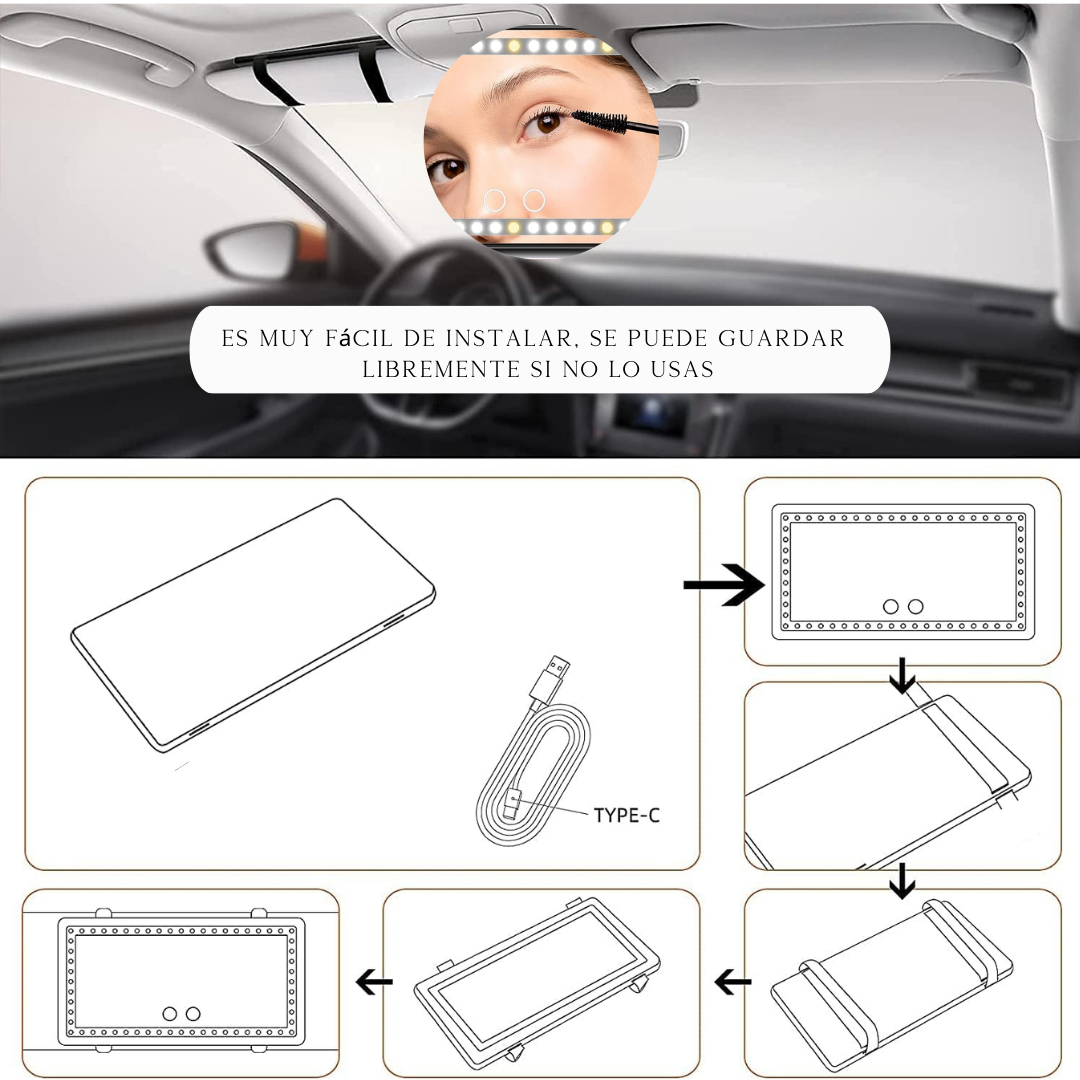 ES MUY FáCIL DE INSTALAR, SE PUEDE GUARDAR LIBREMENTE SI NO LO USAS

TYPE-C